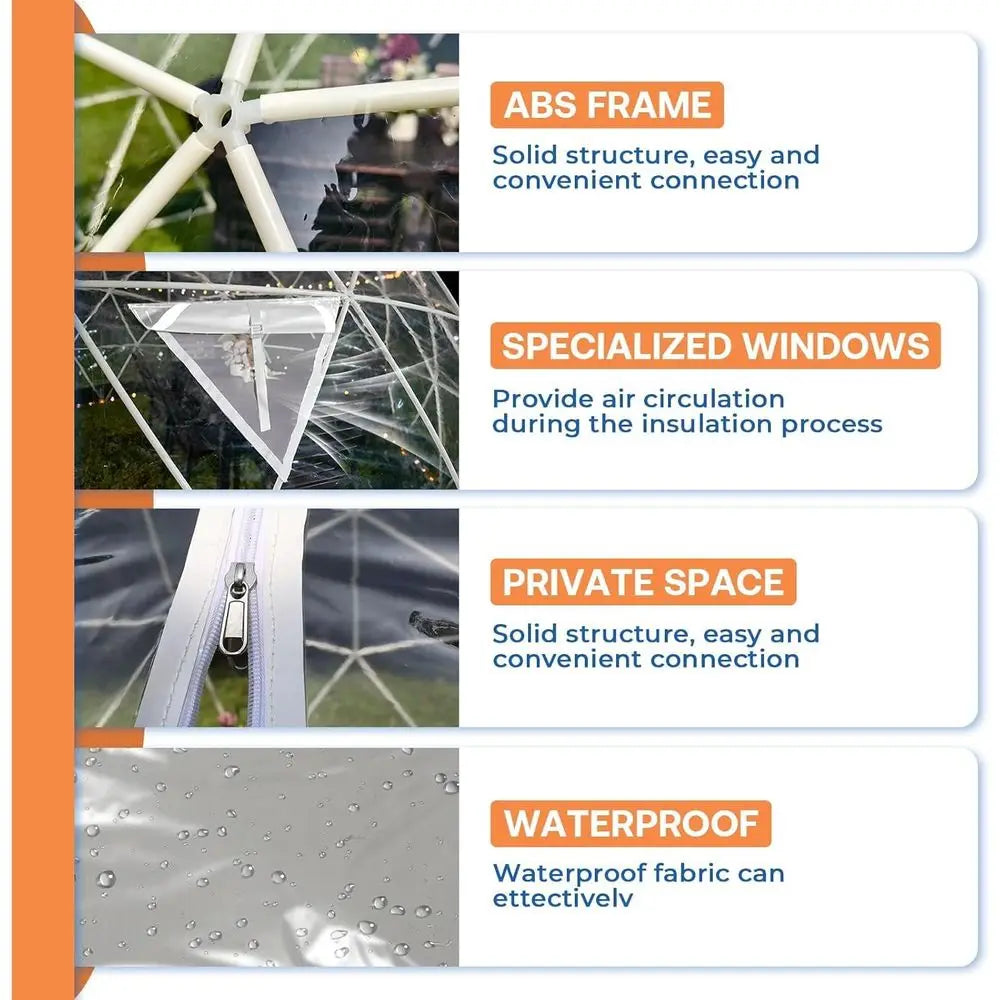 ABS FRAME
Solid structure, easy and convenient connection

SPECIALIZED WINDOWS
Provide air circulation during the insulation process

PRIVATE SPACE
Solid structure, easy and convenient connection

WATERPROOF
Waterproof fabric can ettectivelv