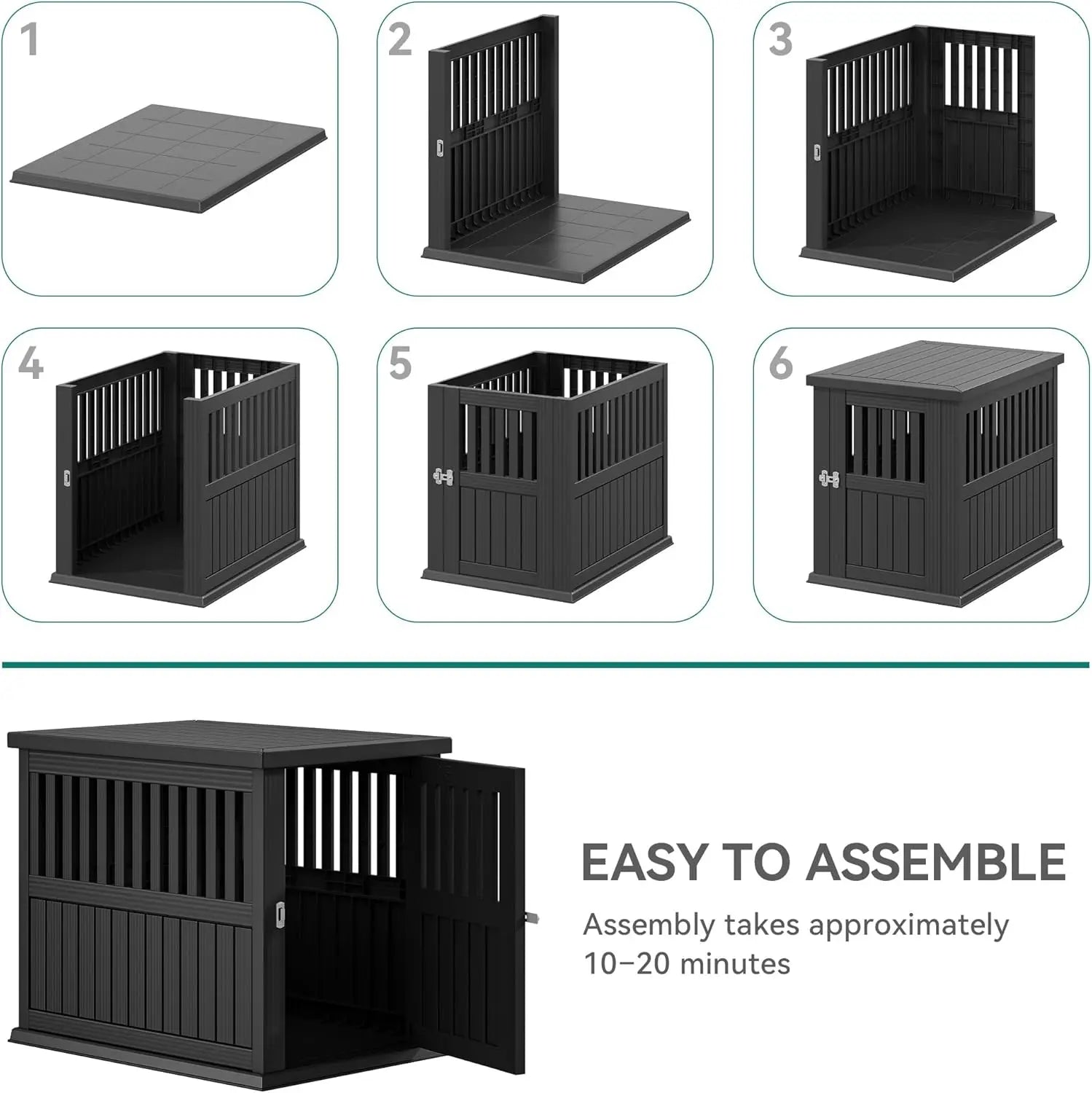 1

2

3

4

5

6

EASY TO ASSEMBLE

Assembly takes approximately 10–20 minutes