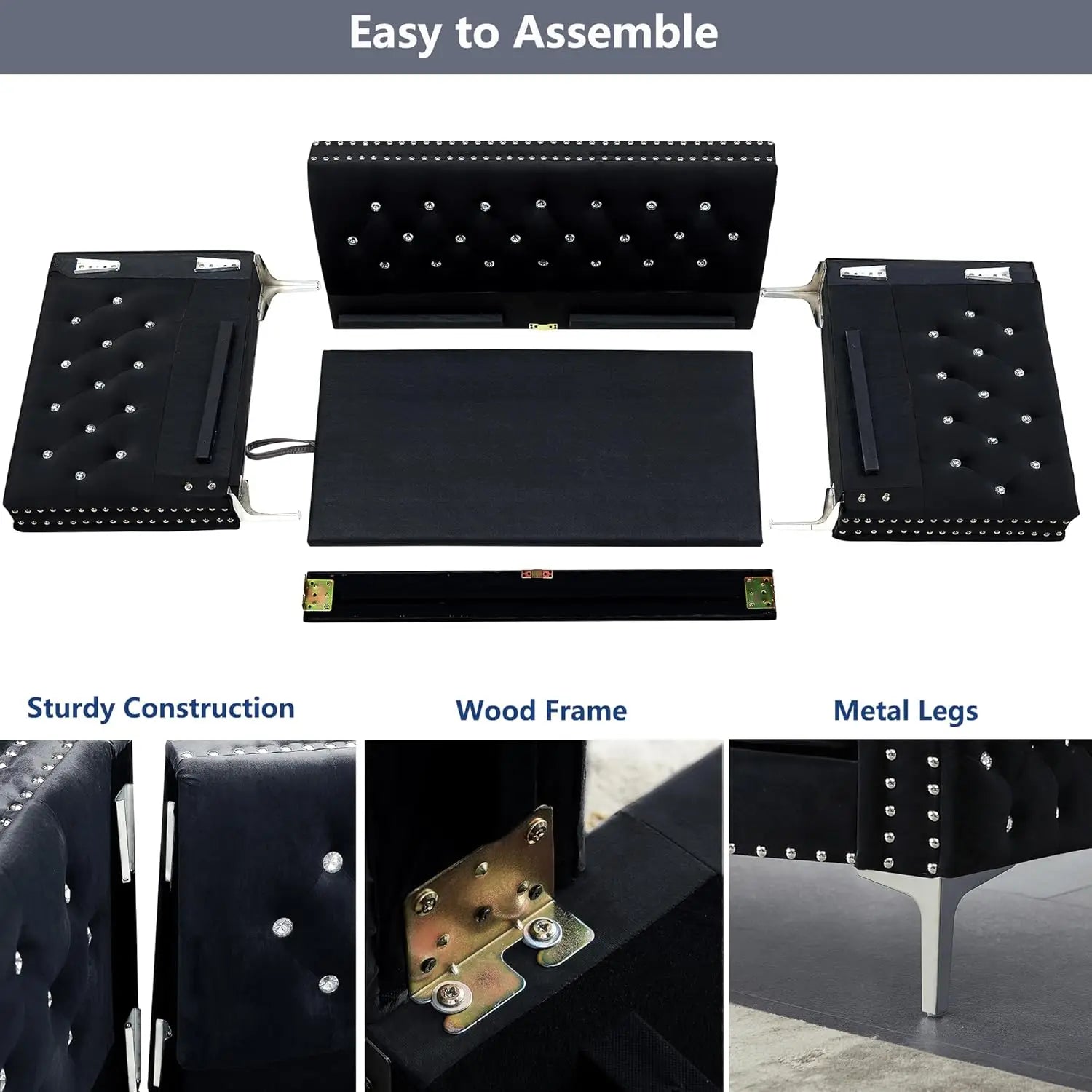 Easy to Assemble

Sturdy Construction

Wood Frame

Metal Legs