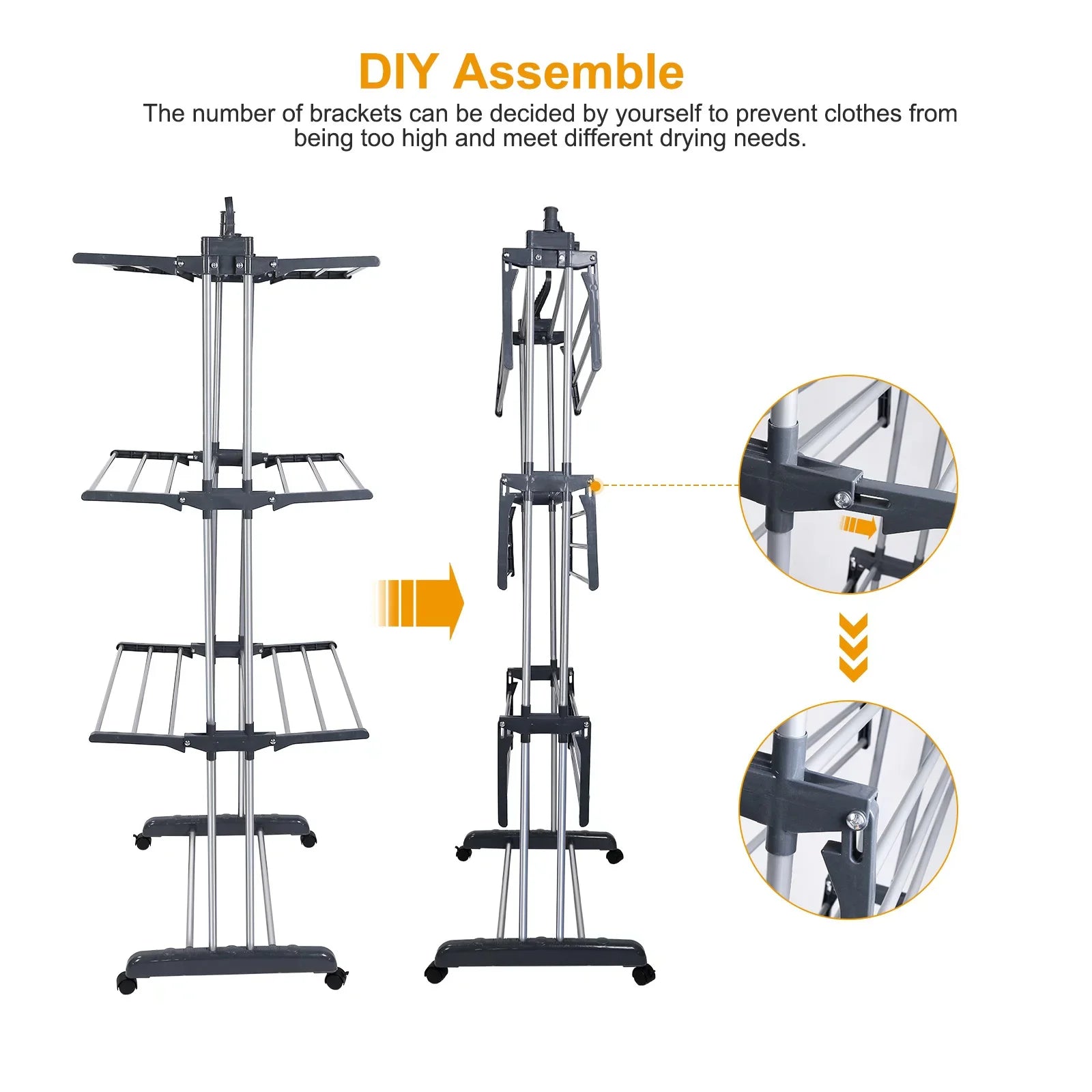 DIY Assemble

The number of brackets can be decided by yourself to prevent clothes from being too high and meet different drying needs.