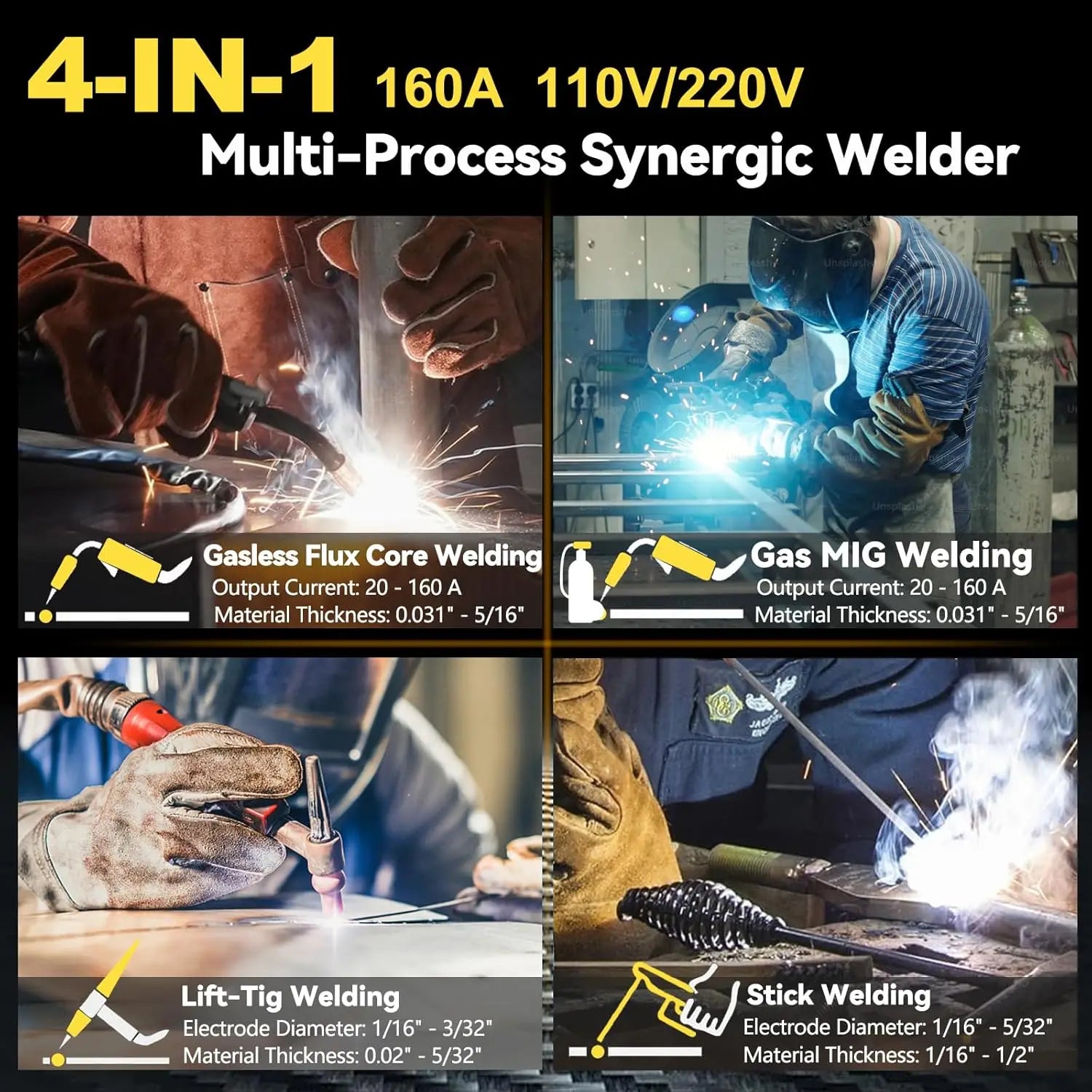 4-IN-1 160A 110V/220V
Multi-Process Synergic Welder

Gasless Flux Core Welding
Output Current: 20 - 160 A
Material Thickness: 0.031" - 5/16"

Gas MIG Welding
Output Current: 20 - 160 A
Material Thickness: 0.031" - 5/16"

Lift-Tig Welding
Electrode Diameter: 1/16" - 3/32"
Material Thickness: 0.02" - 5/32"

Stick Welding
Electrode Diameter: 1/16" - 5/32"
Material Thickness: 1/16" - 1/2"