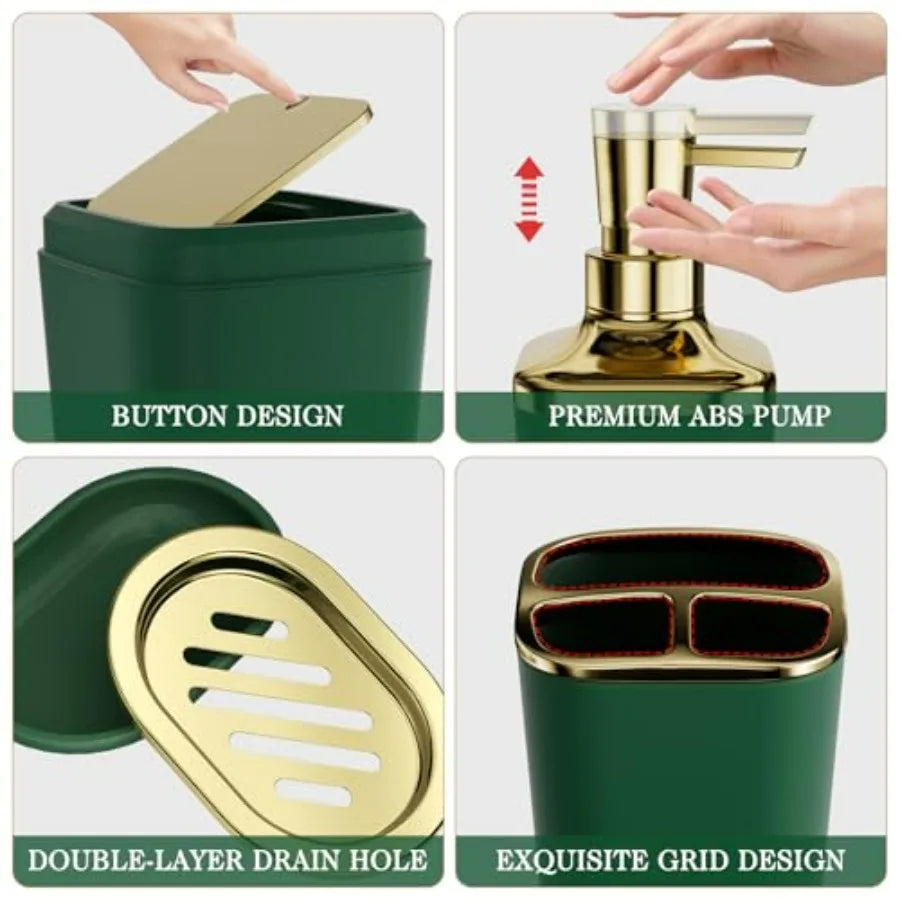 BUTTON DESIGN

PREMIUM ABS PUMP

DOUBLE-LAYER DRAIN HOLE

EXQUISITE GRID DESIGN