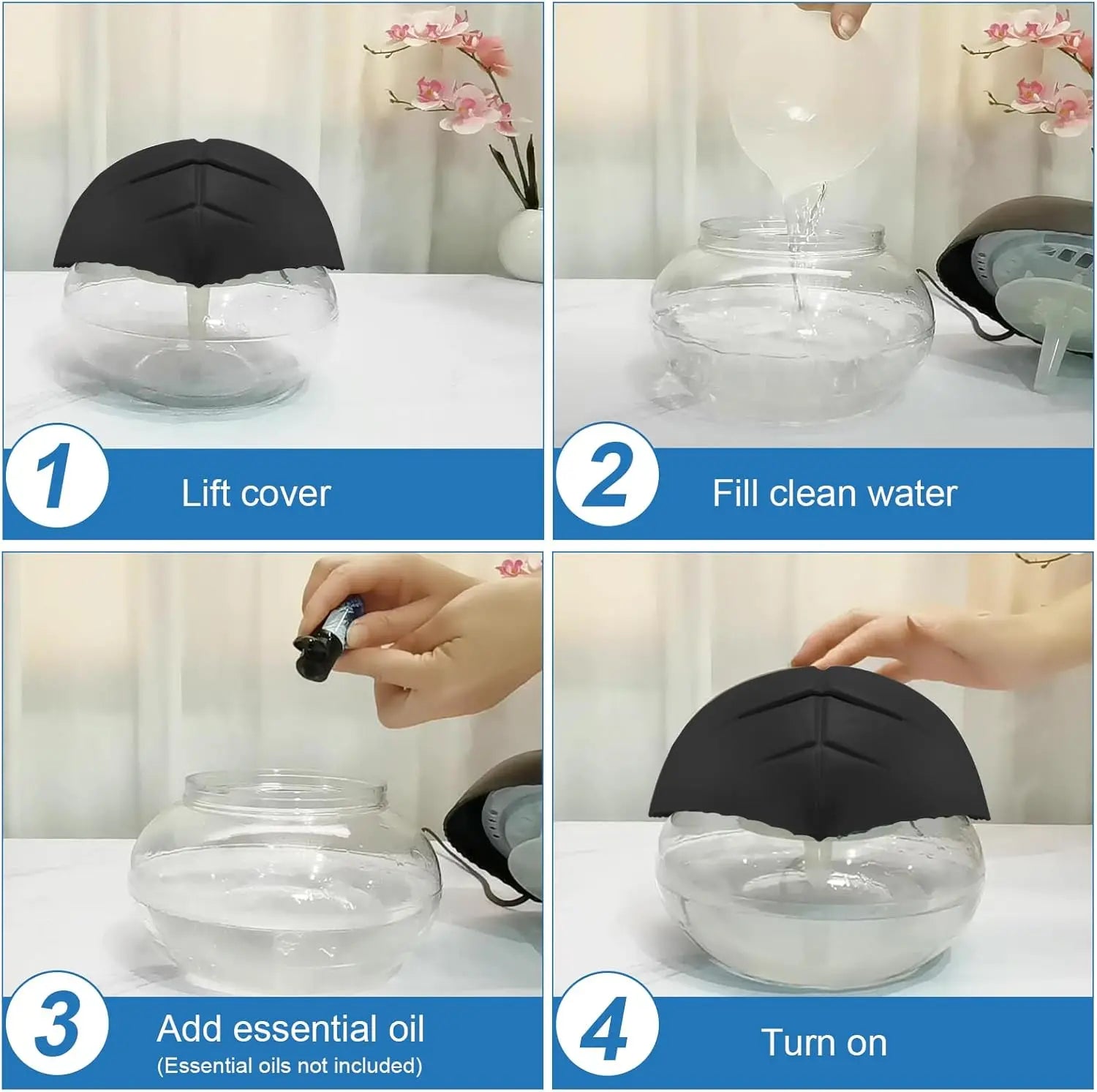 1 Lift cover

2 Fill clean water

3 Add essential oil
(Essential oils not included)

4 Turn on