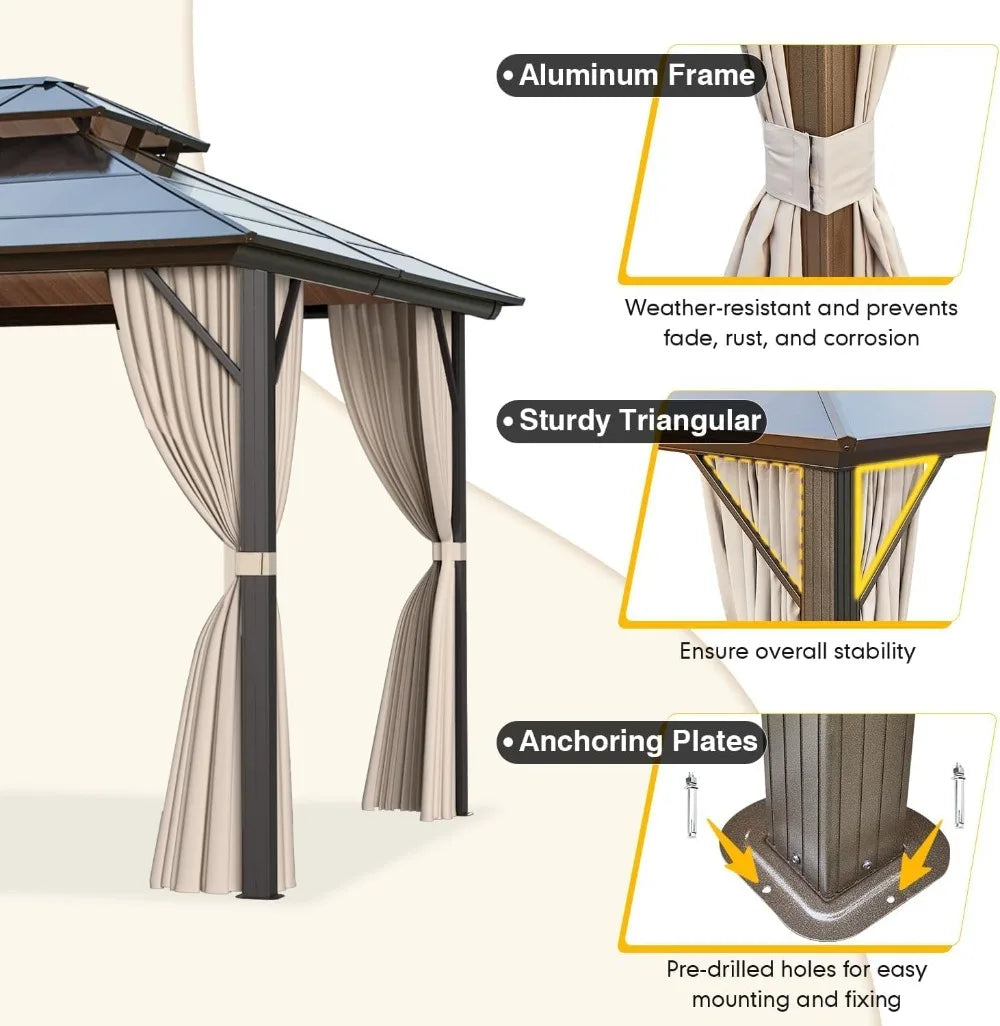 • Aluminum Frame

Weather-resistant and prevents fade, rust, and corrosion

• Sturdy Triangular

Ensure overall stability

• Anchoring Plates

Pre-drilled holes for easy mounting and fixing